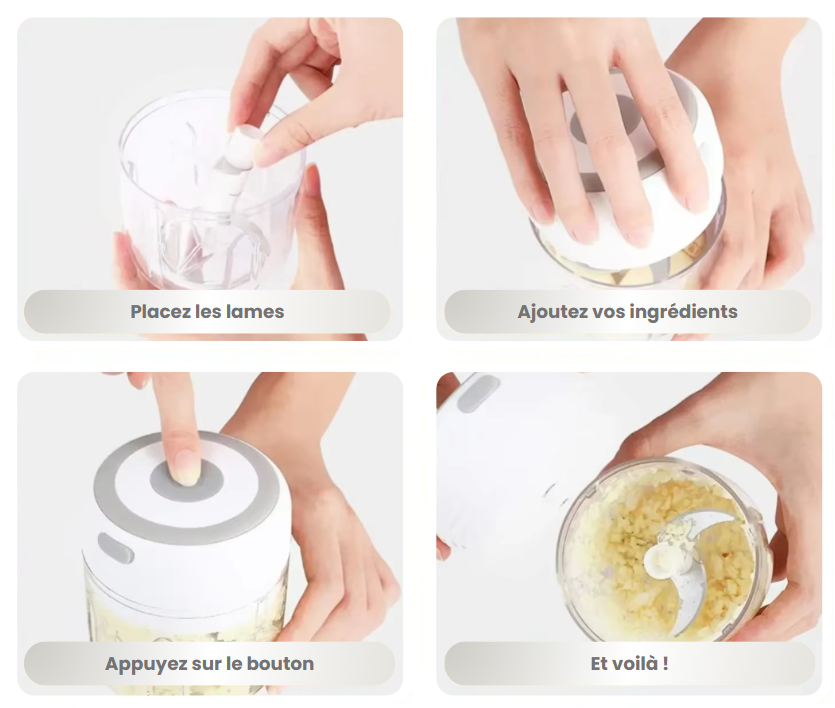 Placez les lames

Ajoutez vos ingrédients

Appuyez sur le bouton

Et voilà !